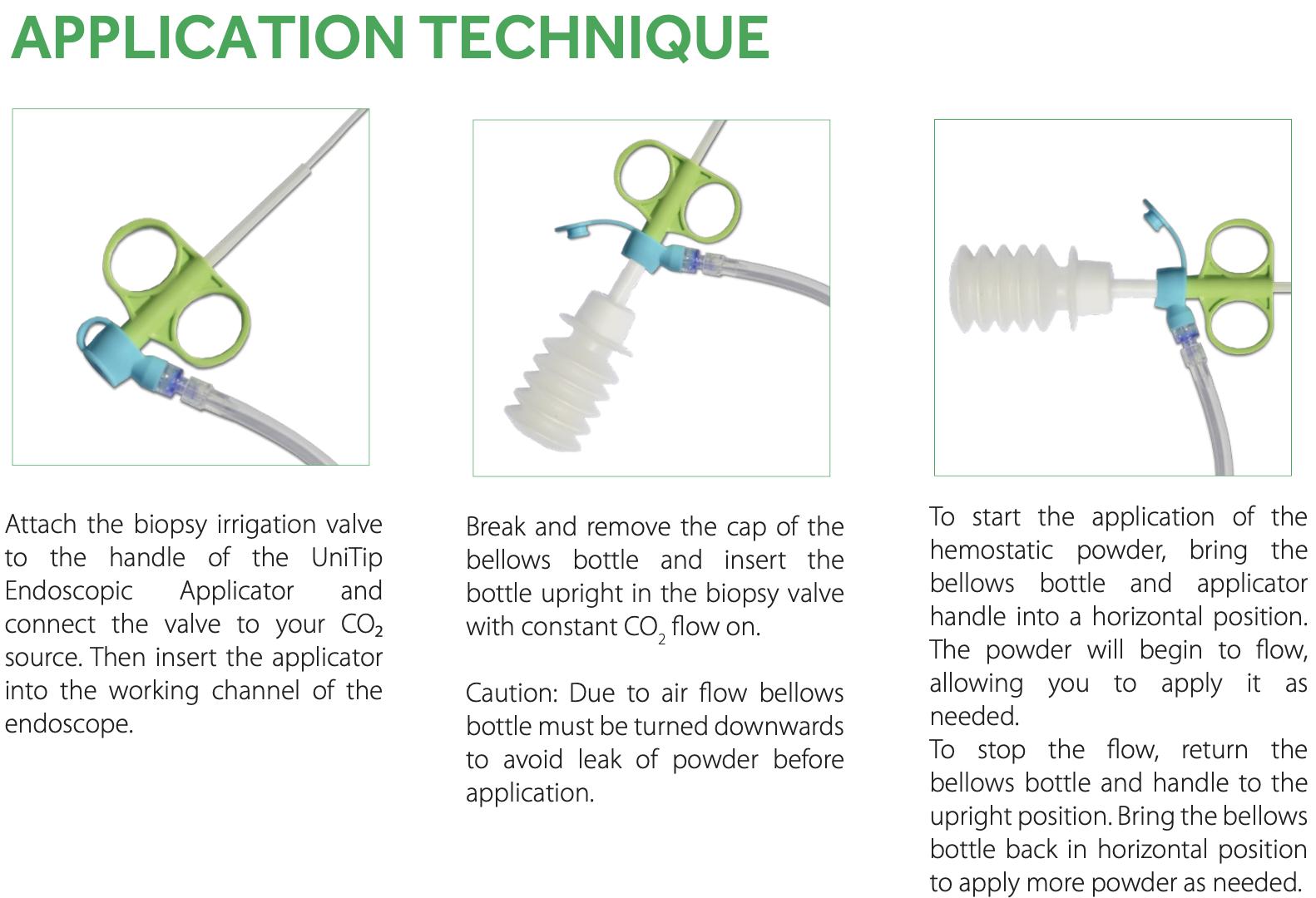 APPLICATION TECHNIQUE

Attach the biopsy irrigation valve to the handle of the UniTip Endoscopic Applicator and connect the valve to your $CO_2$ source. Then insert the applicator into the working channel of the endoscope.

Break and remove the cap of the bellows bottle and insert the bottle upright in the biopsy valve with constant $CO_2$ flow on.

Caution: Due to air flow bellows bottle must be turned downwards to avoid leak of powder before application.

To start the application of the hemostatic powder, bring the bellows bottle and applicator handle into a horizontal position. The powder will begin to flow, allowing you to apply it as needed.
To stop the flow, return the bellows bottle and handle to the upright position. Bring the bellows bottle back in horizontal position to apply more powder as needed.