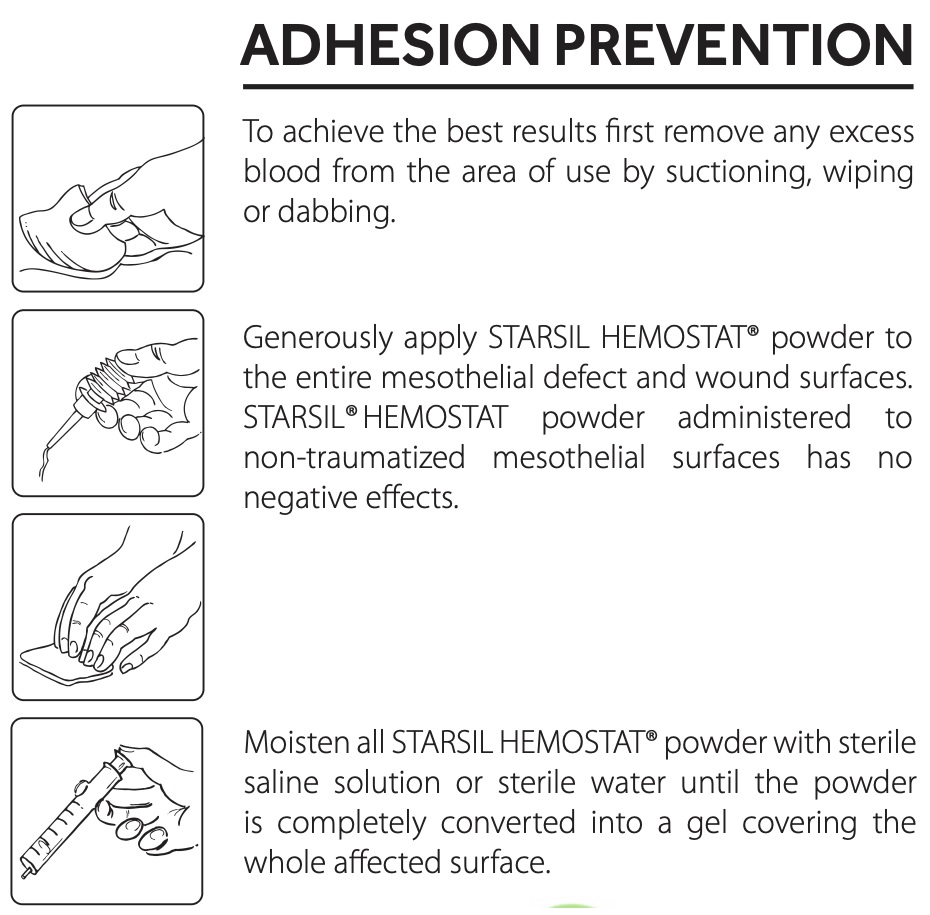 ADHESION PREVENTION

To achieve the best results first remove any excess blood from the area of use by suctioning, wiping or dabbing.

Generously apply STARSIL HEMOSTAT® powder to the entire mesothelial defect and wound surfaces. STARSIL® HEMOSTAT powder administered to non-traumatized mesothelial surfaces has no negative effects.

Moisten all STARSIL HEMOSTAT® powder with sterile saline solution or sterile water until the powder is completely converted into a gel covering the whole affected surface.